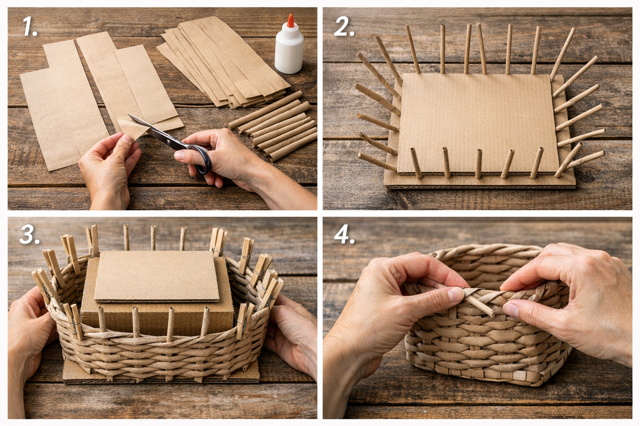 1.

2.

3.

4.